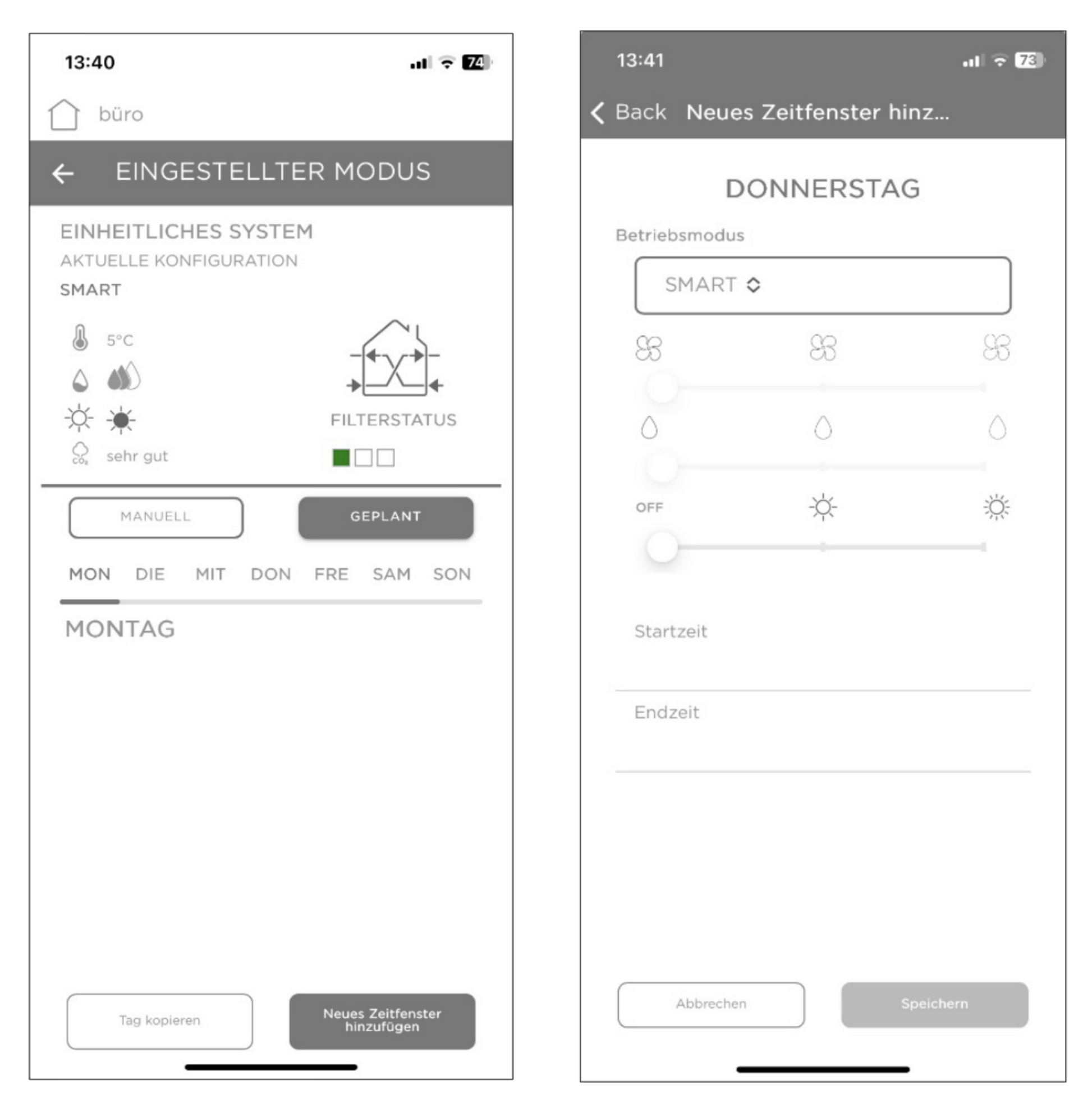 13:40

74

büro

EINGESTELLTER MODUS

EINHEITLICHES SYSTEM

AKTUELLE KONFIGURATION

SMART

5°C

$CO_2$ sehr gut

FILTERSTATUS

MANUELL

GEPLANT

MON DIE MIT DON FRE SAM SON

MONTAG

Tag kopieren

Neues Zeitfenster hinzufügen

13:41

73

Back Neues Zeitfenster hinz...

DONNERSTAG

Betriebsmodus

SMART

OFF

Startzeit

Endzeit

Abbrechen

Speichern