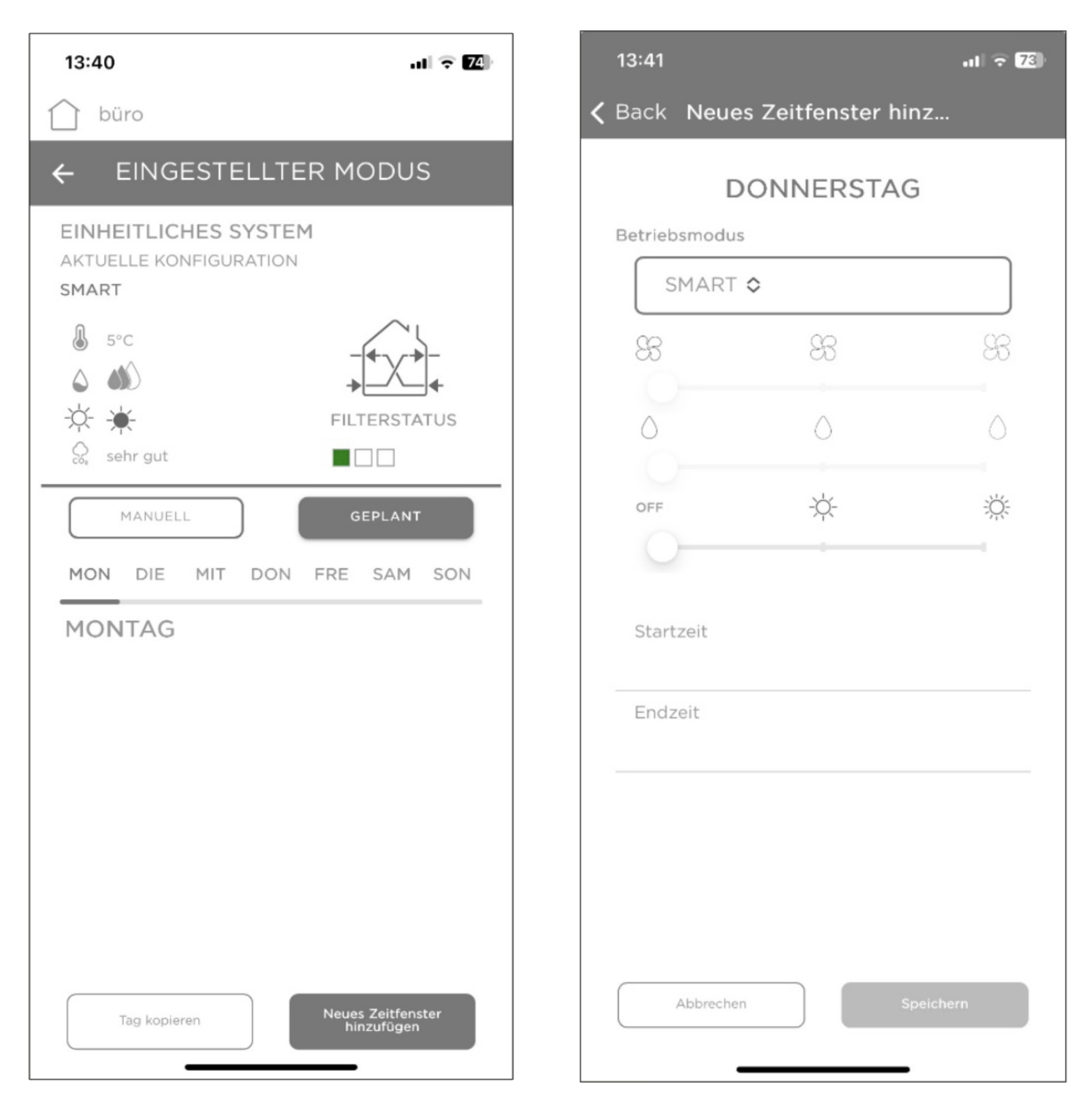 13:40

74

büro

EINGESTELLTER MODUS

EINHEITLICHES SYSTEM

AKTUELLE KONFIGURATION

SMART

5°C

$CO_2$ sehr gut

FILTERSTATUS

MANUELL

GEPLANT

MON DIE MIT DON FRE SAM SON

MONTAG

Tag kopieren

Neues Zeitfenster hinzufügen

13:41

73

Back Neues Zeitfenster hinz...

DONNERSTAG

Betriebsmodus

SMART

OFF

Startzeit

Endzeit

Abbrechen

Speichern